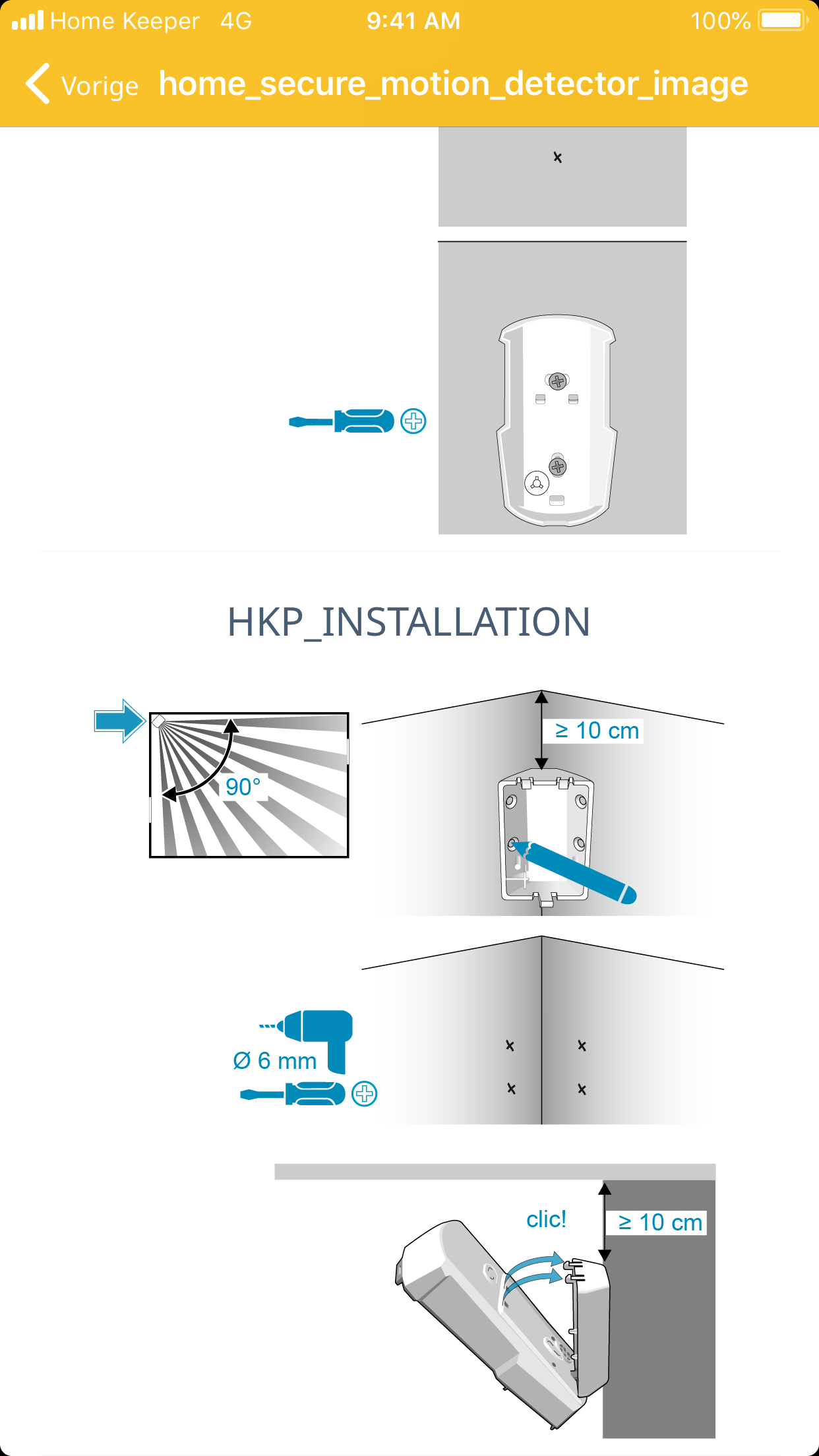 Home Keeper 4G 9:41 AM 100%

Vorige home_secure_motion_detector_image

HKP_INSTALLATION

90°

≥ 10 cm

Ø 6 mm

clic!

≥ 10 cm